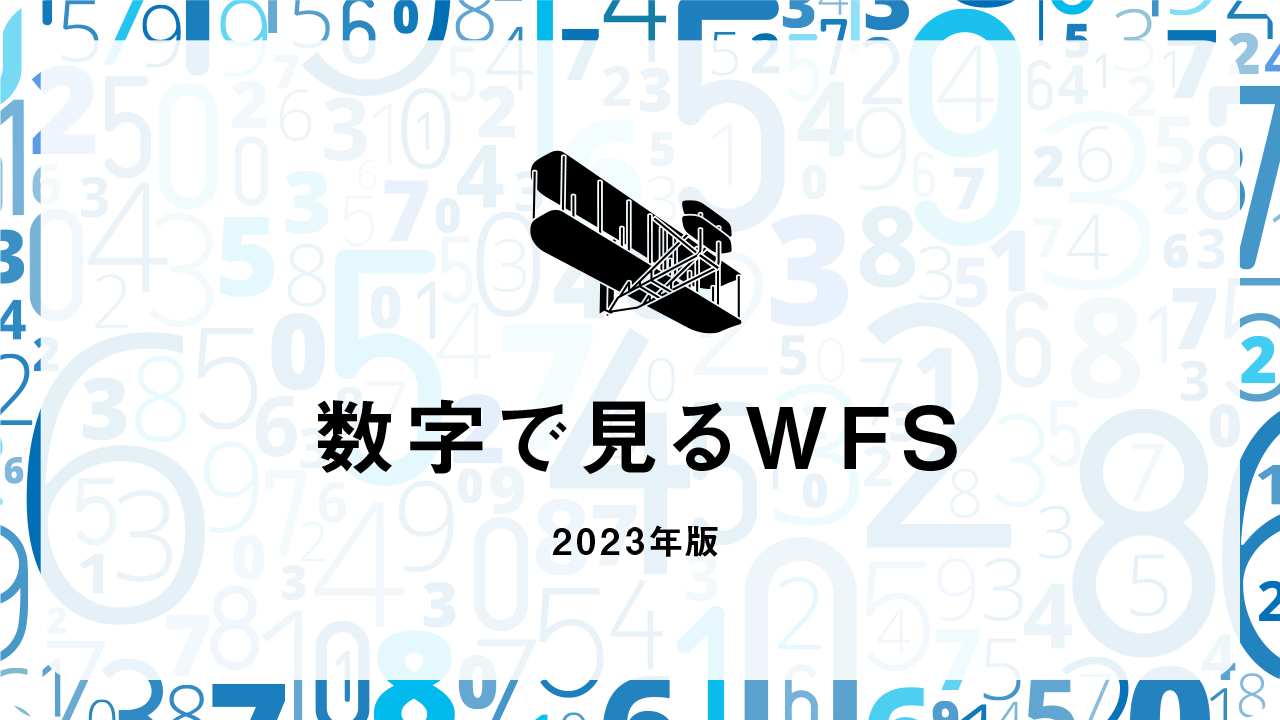 数字で見るWFS

2023年版