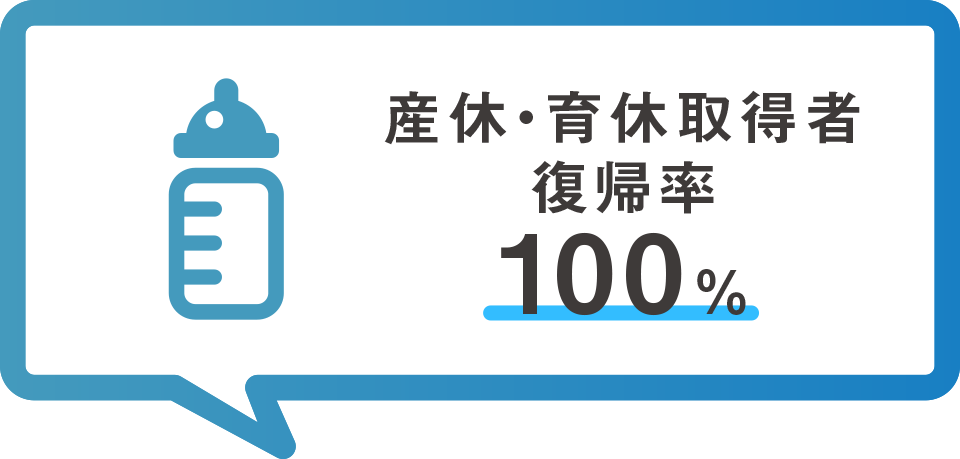 産休・育休取得者
復帰率
100%