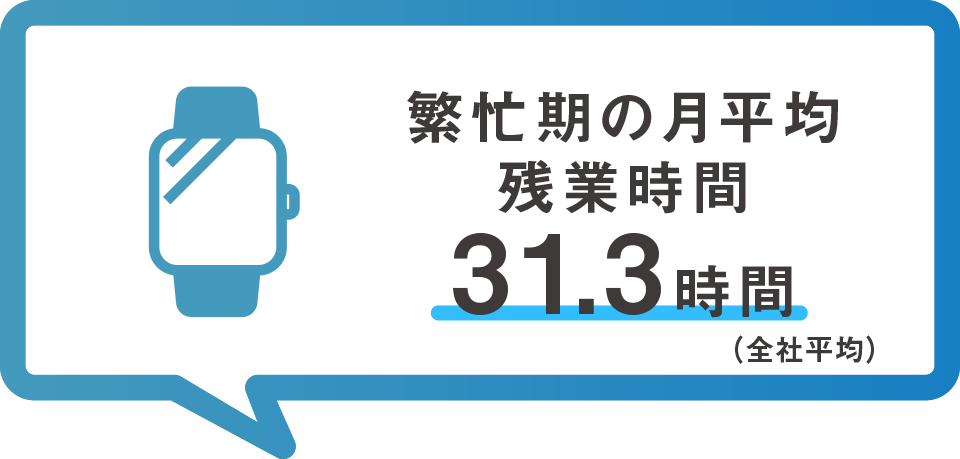 繁忙期の月平均
残業時間
31.3時間
（全社平均）