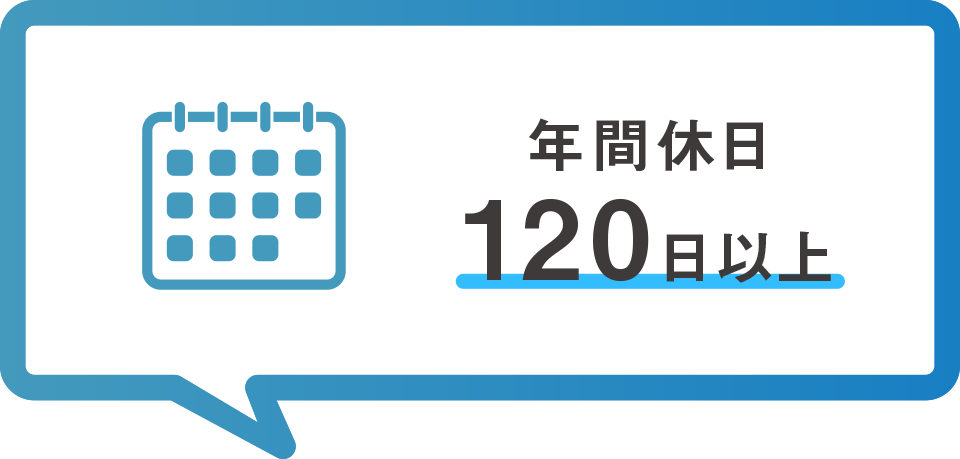 年間休日

120日以上