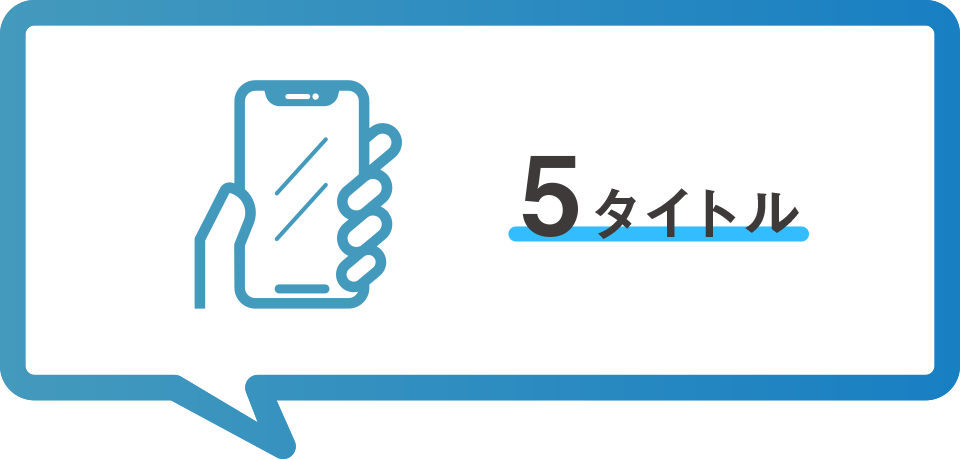 5タイトル