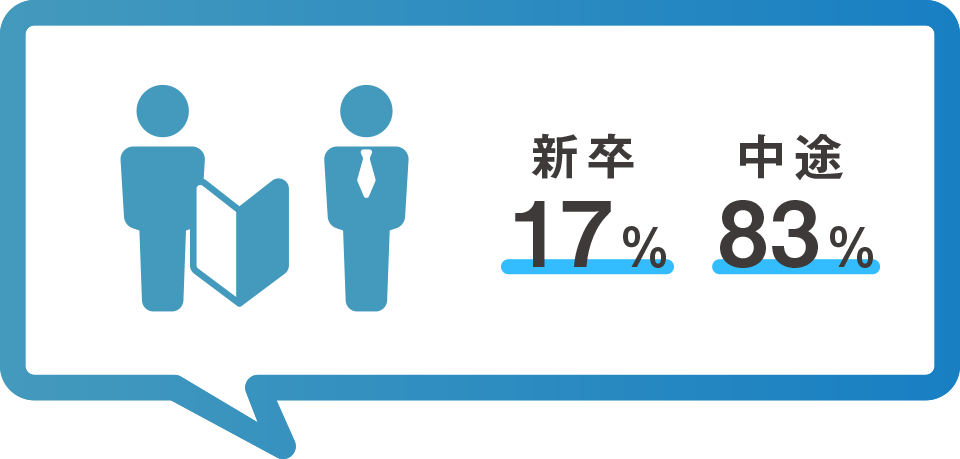 新卒
17%

中途
83%