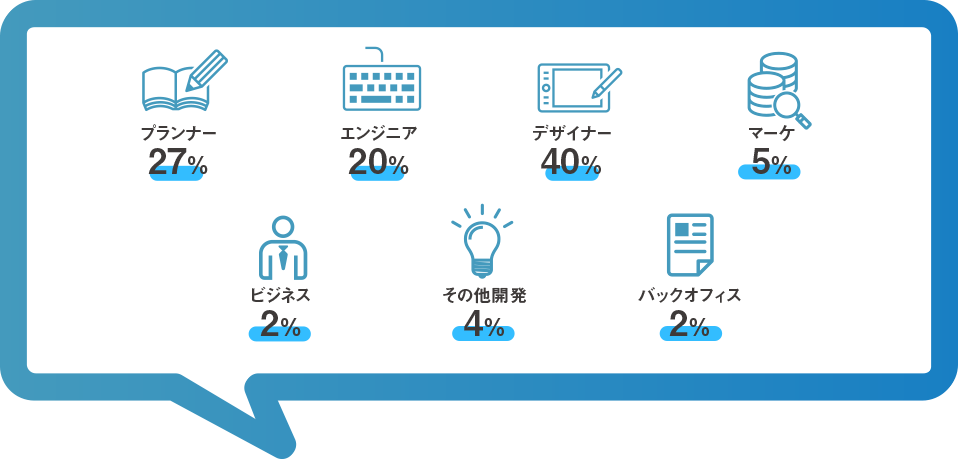 プランナー
27%

エンジニア
20%

デザイナー
40%

マーケ
5%

ビジネス
2%

その他開発
4%

バックオフィス
2%