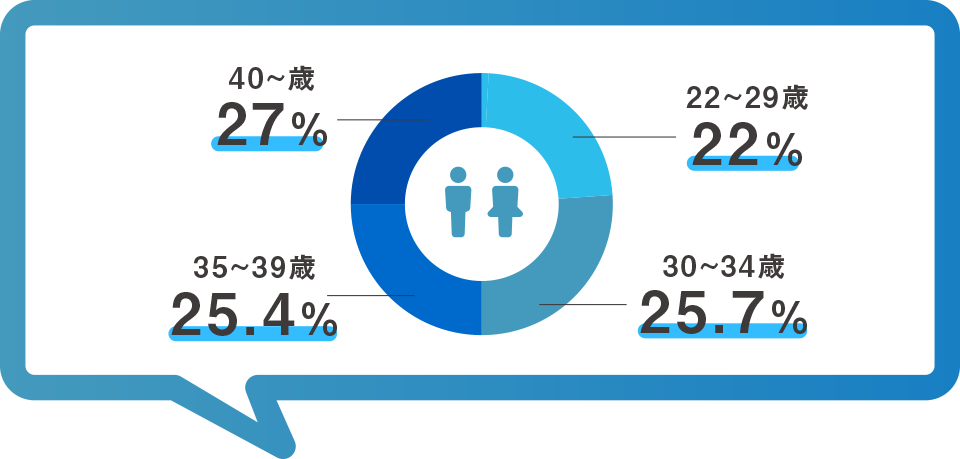 40~歳
27%

22~29歳
22%

35~39歳
25.4%

30~34歳
25.7%