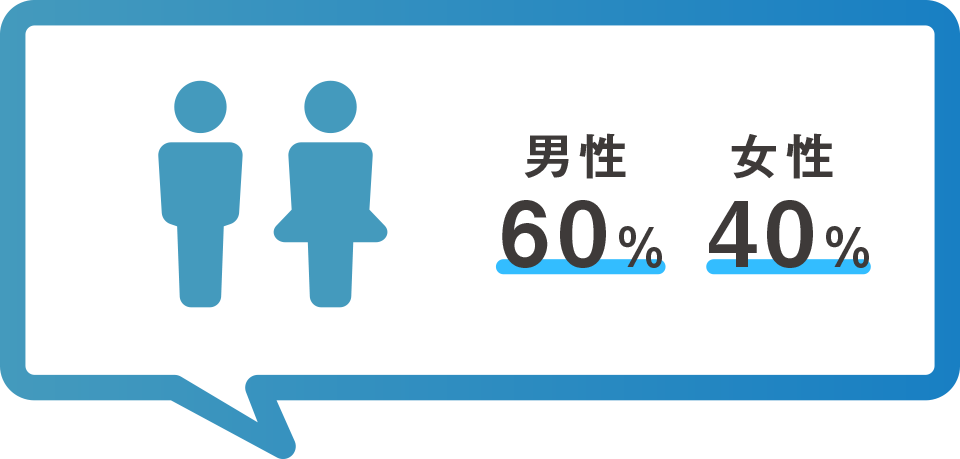 男性
60%

女性
40%