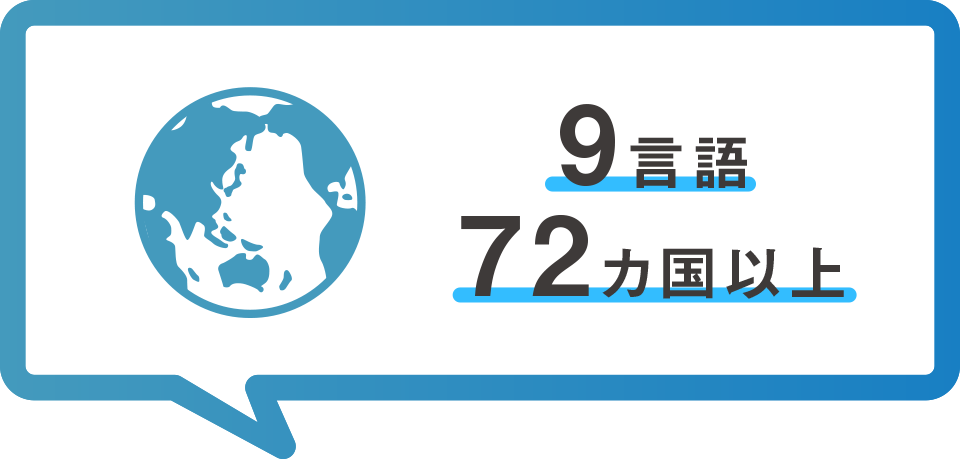 9言語
72カ国以上