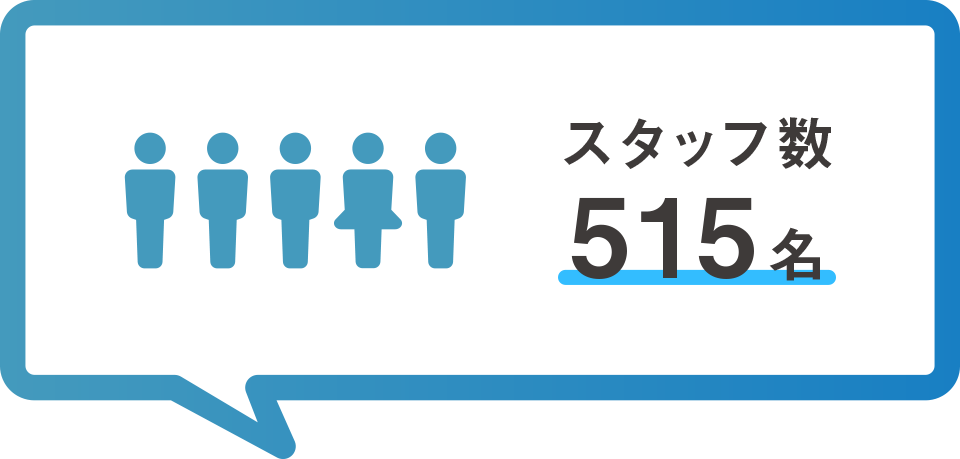 スタッフ数
515名