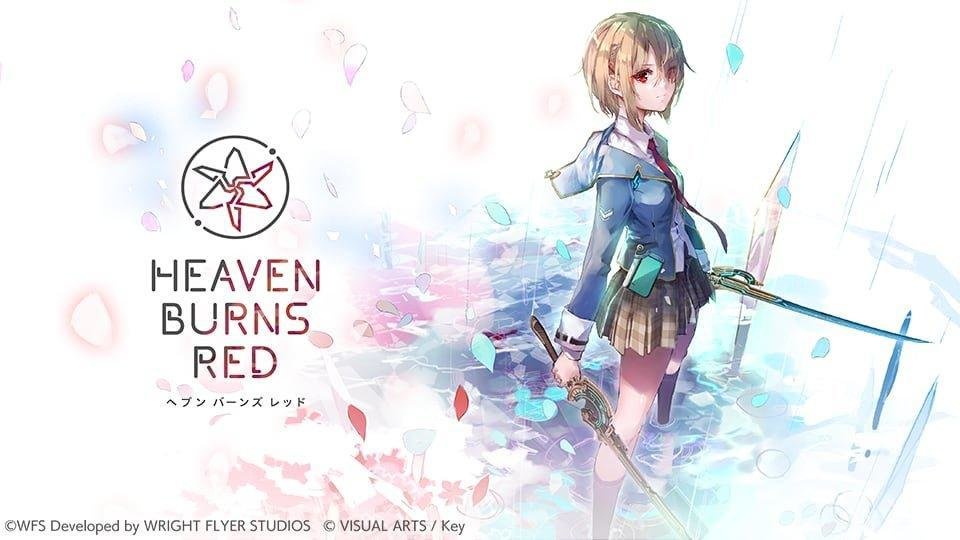 HEAVEN
BURNS
RED
ヘブン バーンズ レッド

©WFS Developed by WRIGHT FLYER STUDIOS © VISUAL ARTS / Key