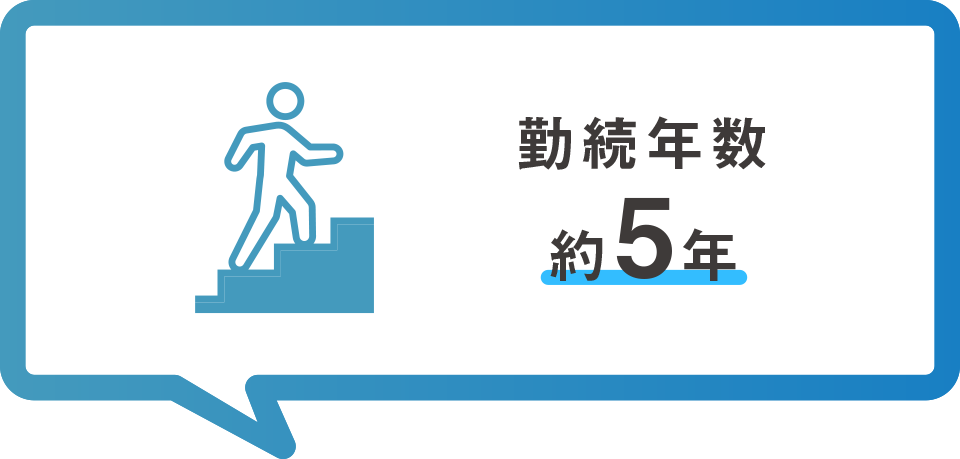 勤続年数

約5年