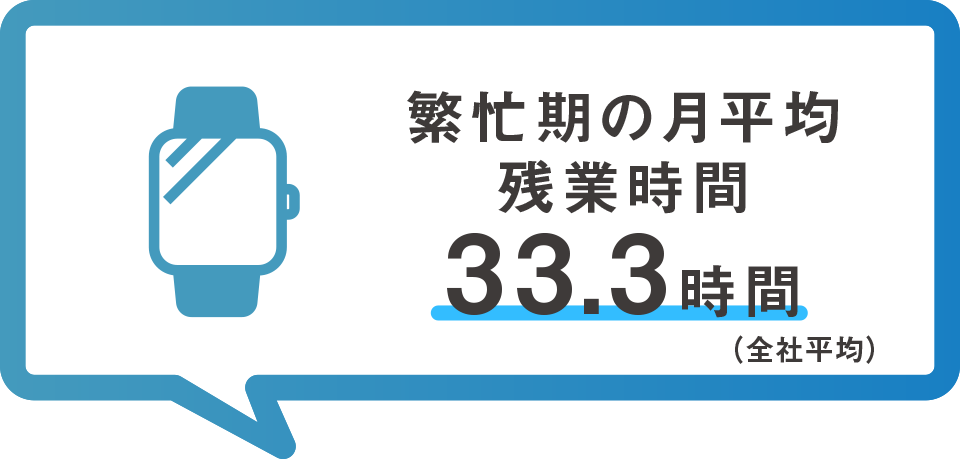 繁忙期の月平均
残業時間
33.3時間
（全社平均）