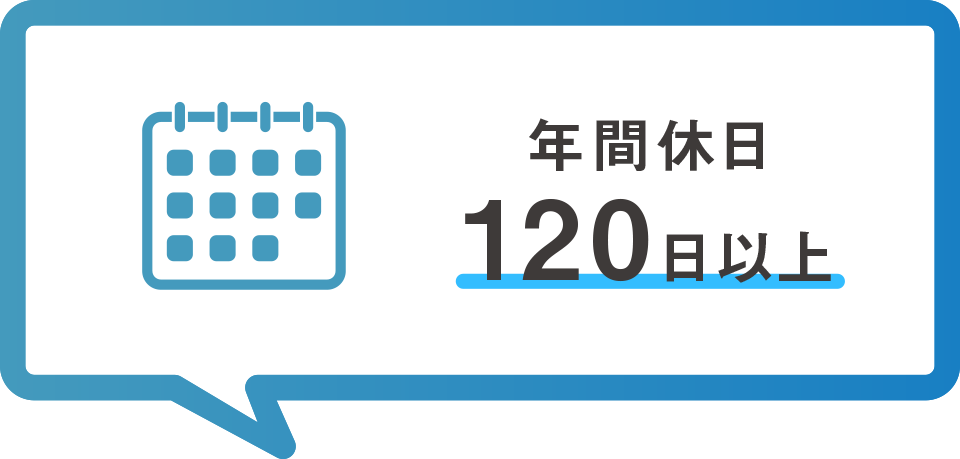 年間休日

120日以上