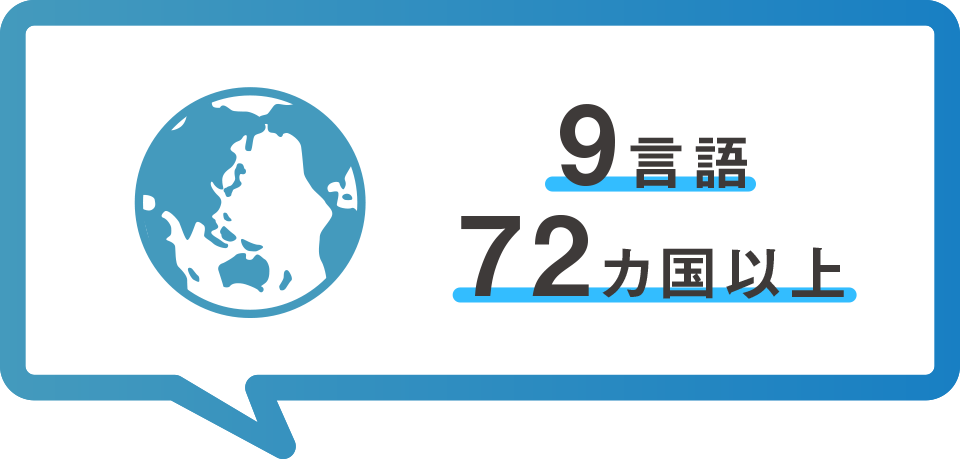 9言語
72カ国以上