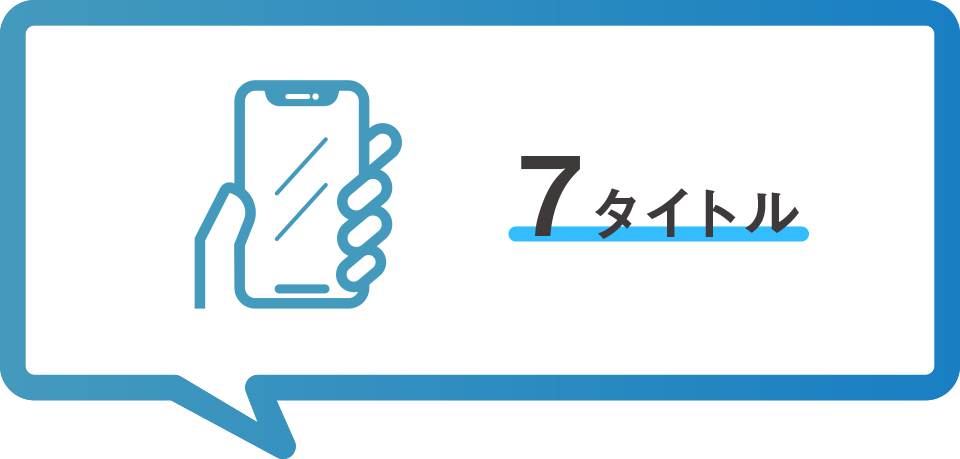 7タイトル