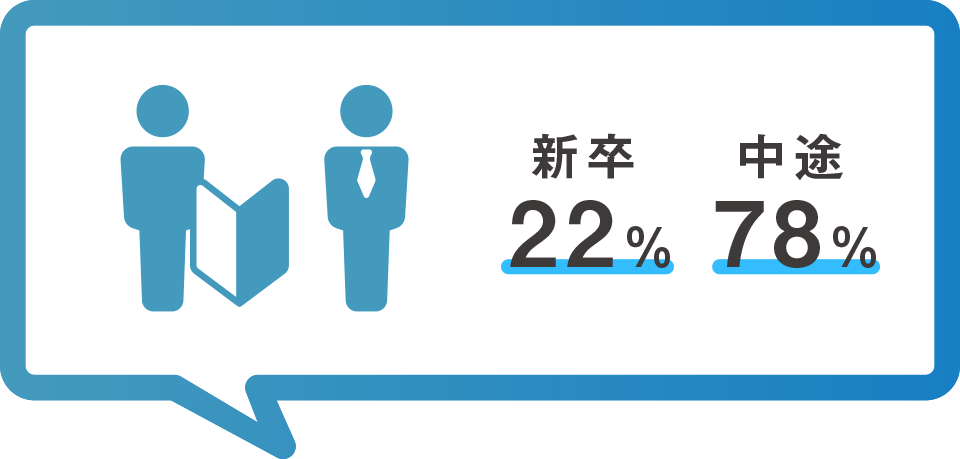 新卒
22%

中途
78%