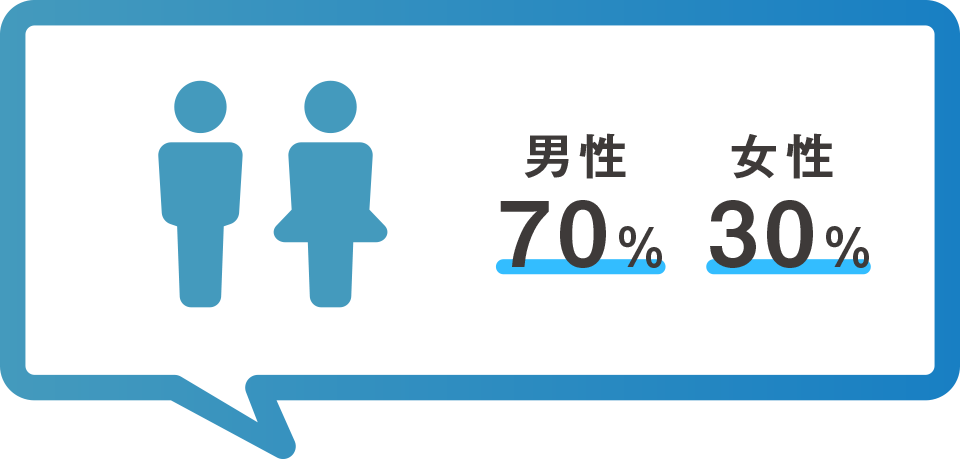 男性
70%

女性
30%