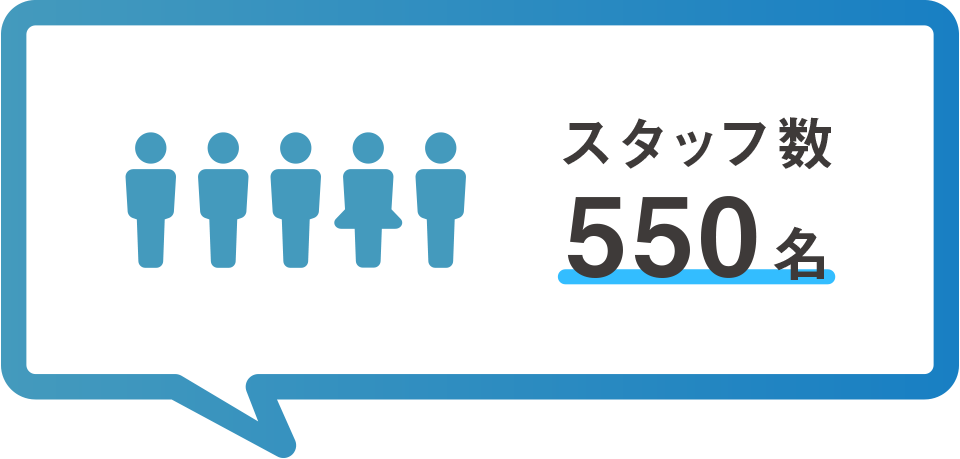 スタッフ数
550名