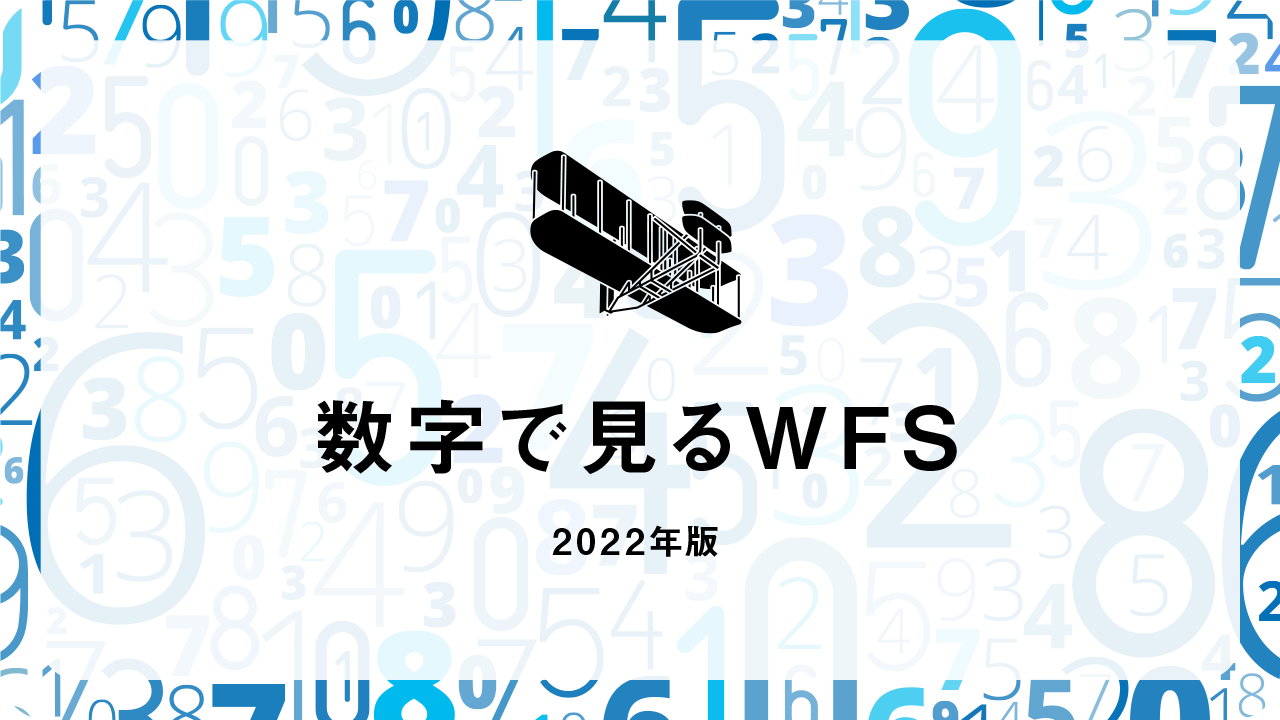 数字で見るWFS

2022年版